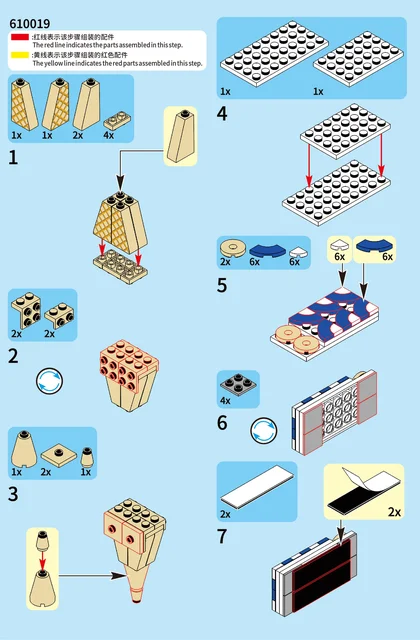 610019
:红线表示该步骤组装的配件
The red line indicates the parts assembled in this step.
:黄线表示该步骤组装的红色配件
The yellow line indicates the red parts assembled in this step.

1x 1x 2x 4x
1

2x 2x
2

1x 2x 1x
3

1x 1x
4

2x 6x 6x
6x 6x
5

4x
6

2x
2x
7