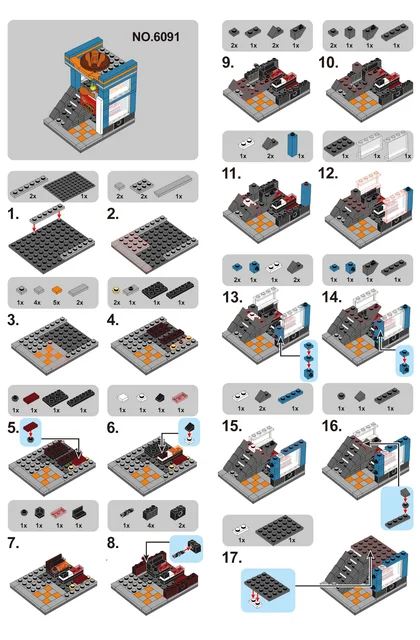 NO.6091

2x 1x
1.

2x 2x 1x
2.

1x 4x 5x 2x
3.

2x 1x 1x 1x
4.

1x 1x 1x 1x
5.

1x 1x 1x 1x
6.

1x 1x 1x 1x
7.

1x 4x 2x
8.

2x 1x 2x 1x
9.

2x 1x 1x 1x
10.

1x 2x 1x
11.

1x 1x 1x
12.

2x 1x 1x 2x
13.

1x 1x 1x 1x
14.

1x 2x 1x
15.

1x 1x 1x
16.

1x 1x
17.