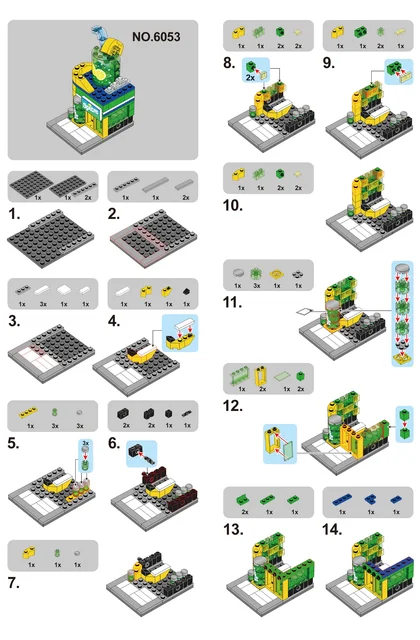 NO.6053

1x 1x 2x

1.

1x 1x 2x

2.

1x 3x 1x 1x

3.

1x 1x 1x 1x

4.

1x 3x 3x

5.

3x

2x 2x 1x 1x

6.

1x 1x 1x

7.

1x 1x 2x 2x

8.

2x

1x 1x 2x 1x

9.

1x 1x 2x 2x

10.

1x 3x 1x 1x

11.

1x 2x 1x 2x

12.

2x 1x 1x

13.

1x 1x 1x

14.