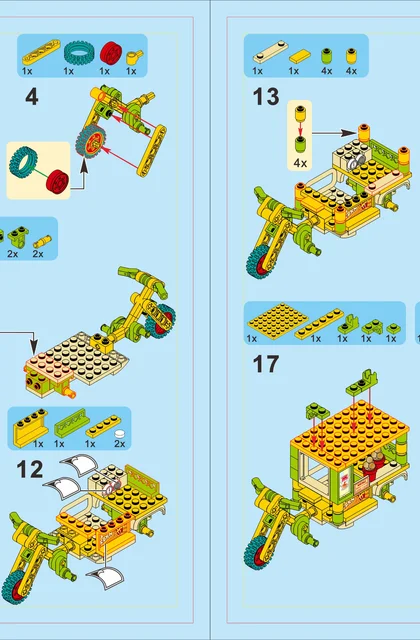 1x 1x 1x 1x

4

2x 2x

1x 1x 1x 2x

12

1x 1x 4x 4x

13

4x

1x 1x 1x 1x 1x

17