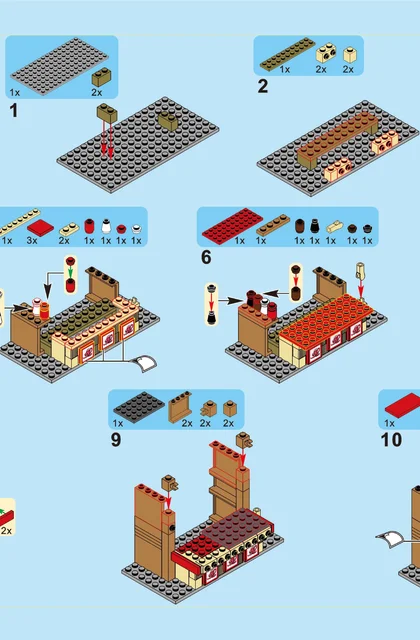 1x
2x
1

1x
2x
2x
2

1x
3x
2x
1x
1x
1x
1x

1x
1x
1x
1x
1x
1x
1x
6

1x
2x
2x
2x
9

1x
10

2x