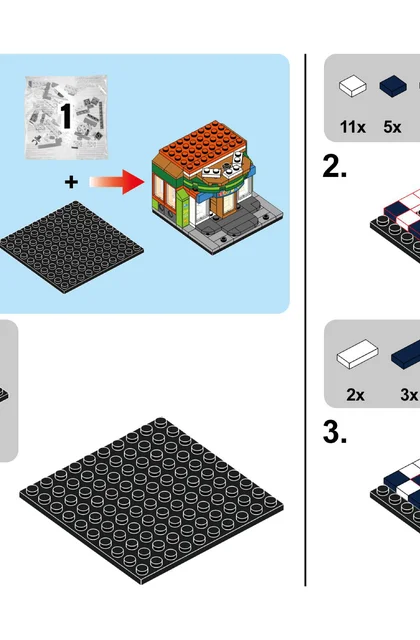 1

+

11x 5x

2.

2x 3x

3.