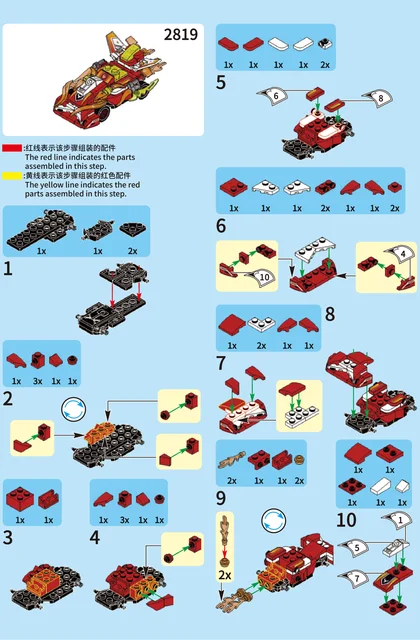 2819

:红线表示该步骤组装的配件
The red line indicates the parts assembled in this step.
:黄线表示该步骤组装的红色配件
The yellow line indicates the red parts assembled in this step.

1x 1x 2x
1

1x 3x 1x 1x
2

1x 1x
3

1x 3x 1x 1x
4

1x 1x 1x 1x 2x
5
6
8

1x 1x 1x 2x 1x 1x 2x
6
10
4

1x 2x 1x 1x
8
7

2x 1x 1x 2x
9
2x

1x 1x
1x 1x 1x
10
1
5
7