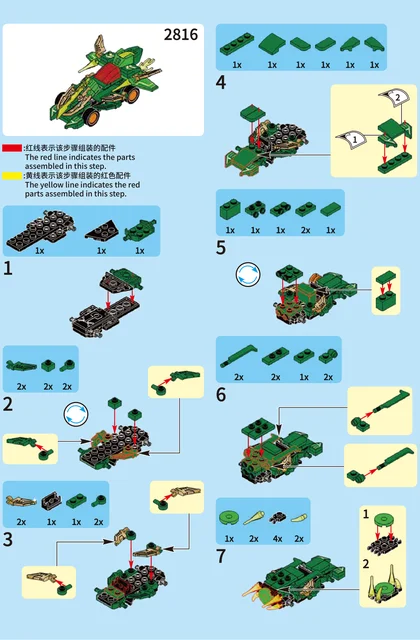 2816

:红线表示该步骤组装的配件
The red line indicates the parts assembled in this step.

:黄线表示该步骤组装的红色配件
The yellow line indicates the red parts assembled in this step.

1x 1x 1x

1

2x 2x 2x

2

2x 1x 1x 2x

3

1x 1x 1x 1x 1x 1x

4

2

1

1x 1x 1x 2x 1x

5

2x 2x 1x 2x

6

1x 2x 4x 2x

7

1

2