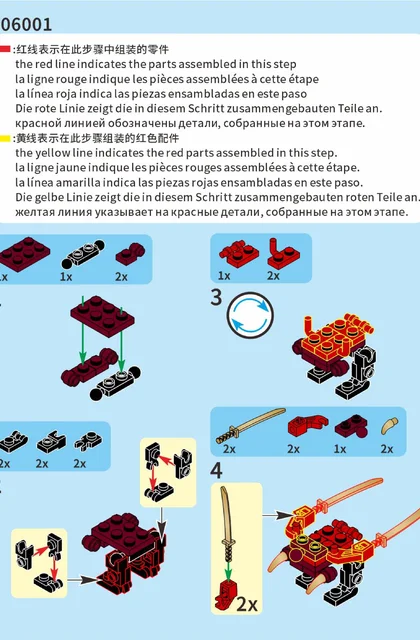 06001

:红线表示在此步骤中组装的零件
the red line indicates the parts assembled in this step
la ligne rouge indique les pièces assemblées à cette étape
la línea roja indica las piezas ensambladas en este paso
Die rote Linie zeigt die in diesem Schritt zusammengebauten Teile an.
красной линией обозначены детали, собранные на этом этапе.

:黄线表示在此步骤组装的红色配件
the yellow line indicates the red parts assembled in this step.
la ligne jaune indique les pièces rouges assemblées à cette étape.
la línea amarilla indica las piezas rojas ensambladas en este paso.
Die gelbe Linie zeigt die in diesem Schritt zusammengebauten roten Teile an.
желтая линия указывает на красные детали, собранные на этом этапе.

1x 1x 2x

1x 2x

3

2x 2x 2x

2x 2x 1x 2x

4

2x