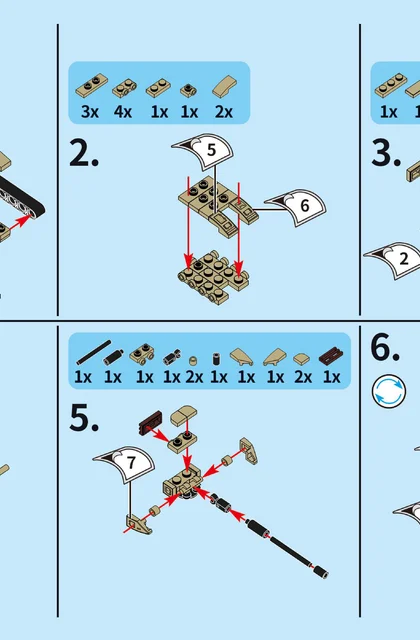 3x 4x 1x 1x 2x

2.

5

6

1x 1

3.

2

1x 1x 1x 1x 2x 1x 1x 1x 2x 1x

5.

7

6.