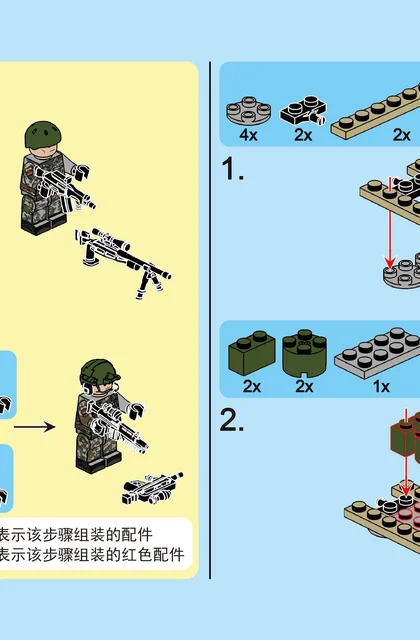 表示该步骤组装的配件
表示该步骤组装的红色配件

4x 2x 2x

1.

2x 2x 1x

2.