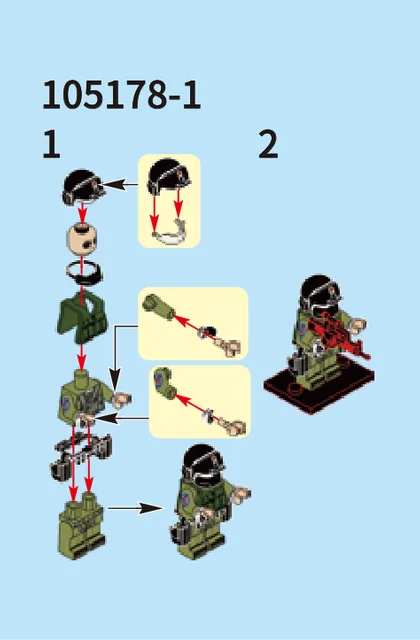 105178-1

1

2