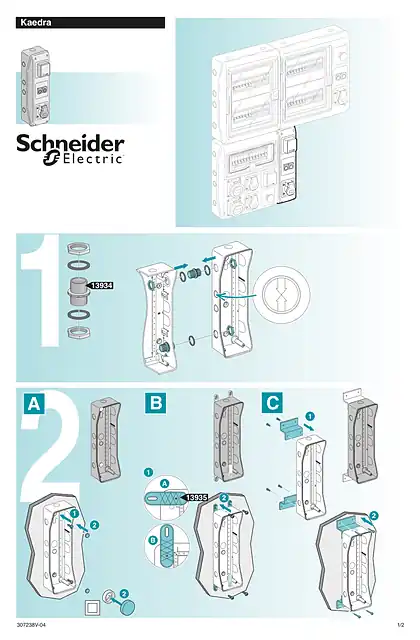 Kaedra

Schneider Electric

1

13934

2

A

1

2

2

B

1

A

13935

B

2

C

1

2

307238V-04

1/2