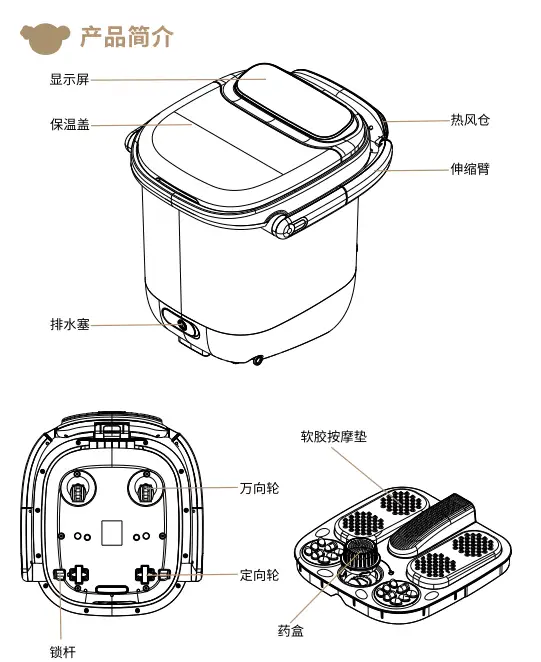 产品简介

显示屏
保温盖
热风仓
伸缩臂
排水塞

软胶按摩垫
万向轮
定向轮
锁杆
药盒