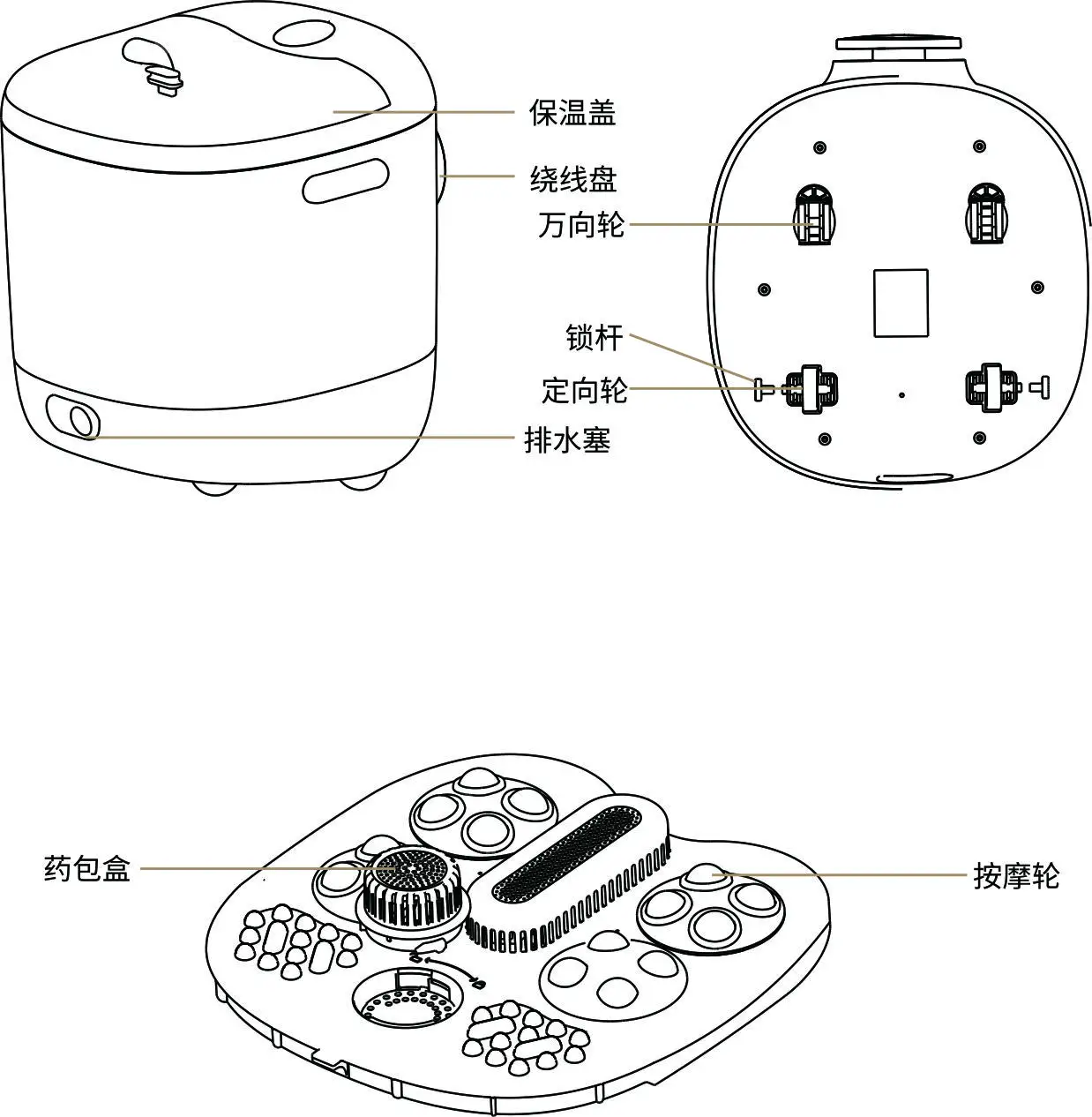 保温盖
绕线盘
万向轮
锁杆
定向轮
排水塞

药包盒
按摩轮