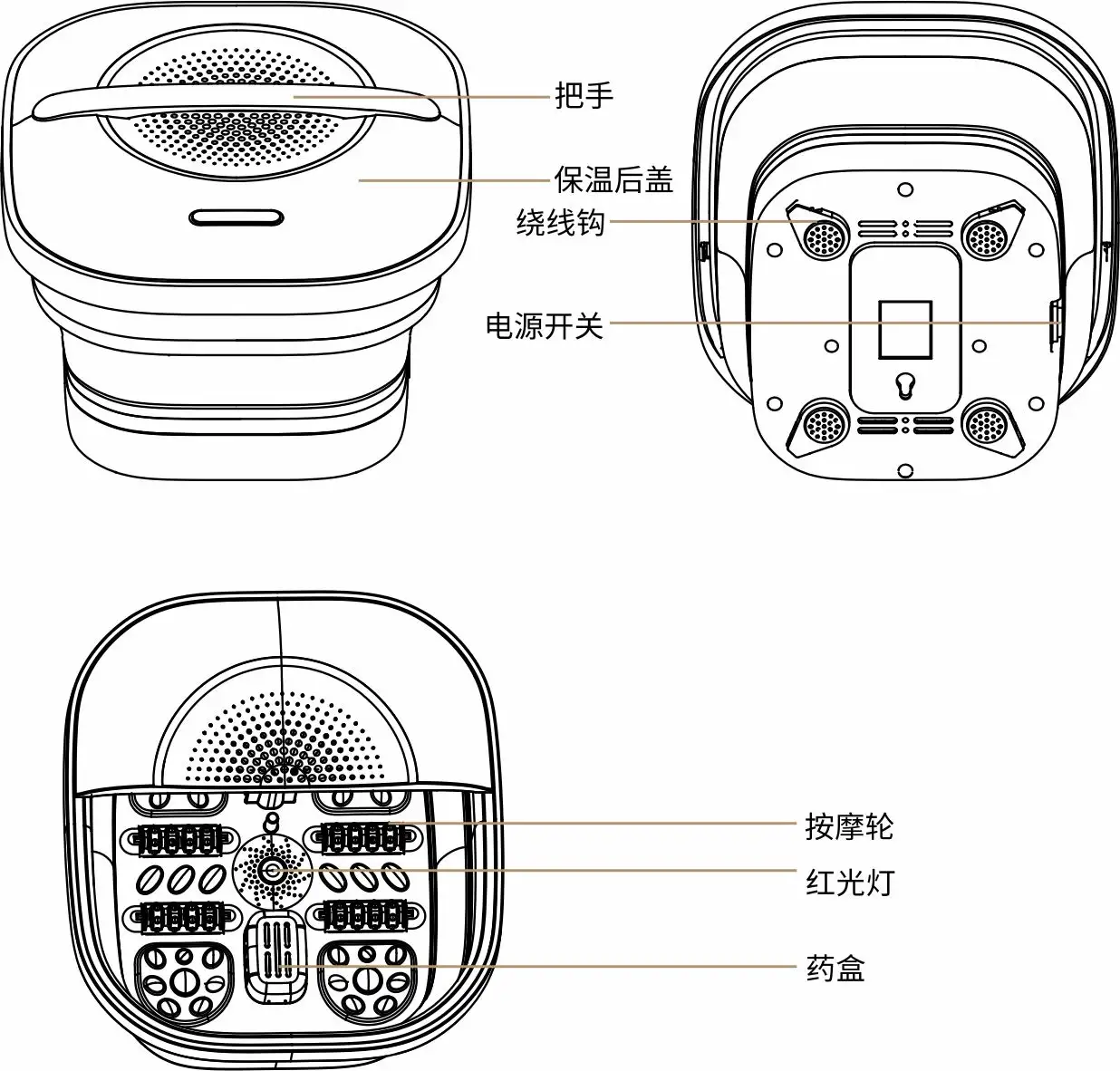 把手

保温后盖

绕线钩

电源开关

按摩轮

红光灯

药盒