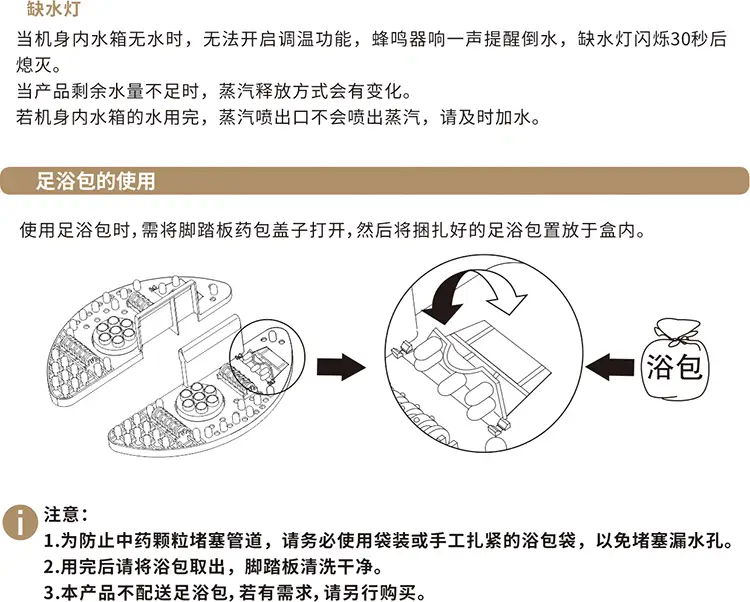 缺水灯

当机身内水箱无水时，无法开启调温功能，蜂鸣器响一声提醒倒水，缺水灯闪烁30秒后熄灭。
当产品剩余水量不足时，蒸汽释放方式会有变化。
若机身内水箱的水用完，蒸汽喷出口不会喷出蒸汽，请及时加水。

足浴包的使用

使用足浴包时，需将脚踏板药包盖子打开，然后将捆扎好的足浴包置放于盒内。

浴包

注意：
1.为防止中药颗粒堵塞管道，请务必使用袋装或手工扎紧的浴包袋，以免堵塞漏水孔。
2.用完后请将浴包取出，脚踏板清洗干净。
3.本产品不配送足浴包，若有需求，请另行购买。