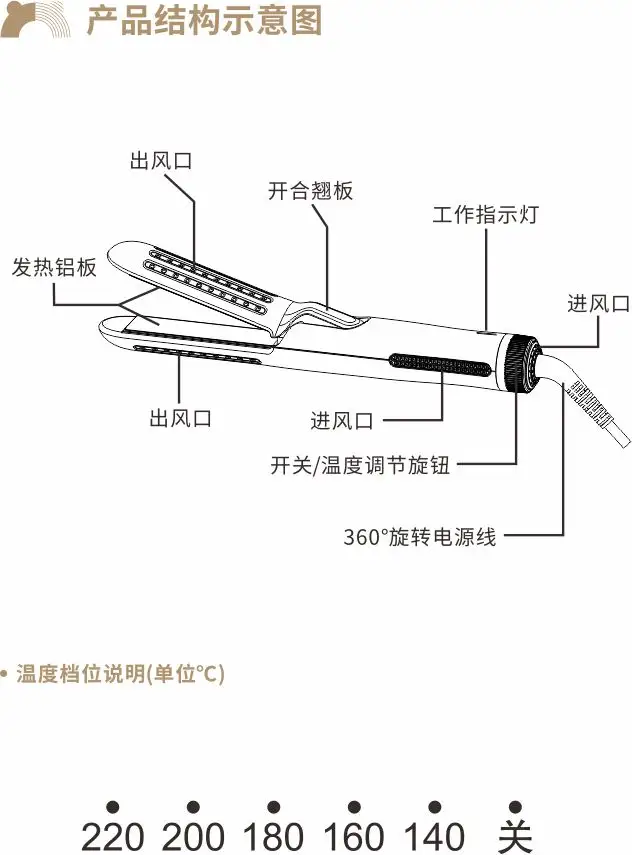 产品结构示意图

出风口
开合翘板
工作指示灯
发热铝板
进风口
出风口
进风口
开关/温度调节旋钮
360°旋转电源线

• 温度档位说明(单位°C)

220 200 180 160 140 关