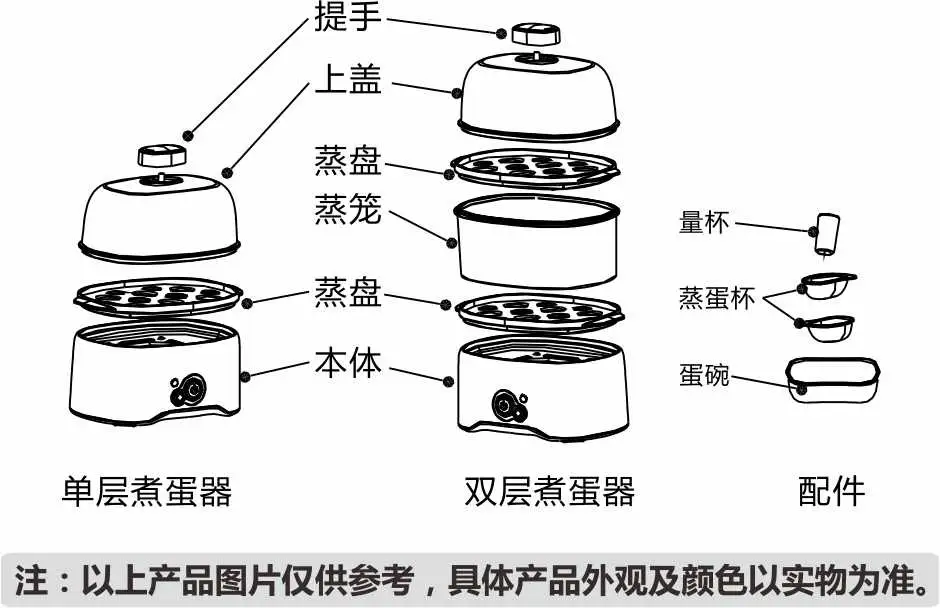 提手
上盖
蒸盘
蒸笼
蒸盘
本体

量杯
蒸蛋杯
蛋碗

单层煮蛋器
双层煮蛋器
配件

注：以上产品图片仅供参考，具体产品外观及颜色以实物为准。