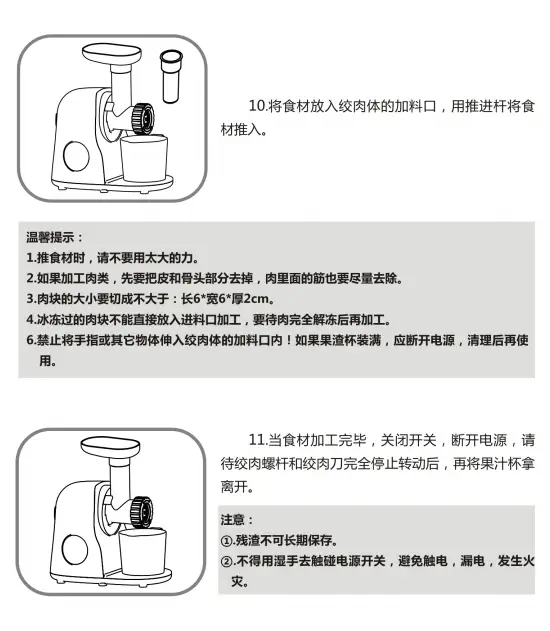 10.将食材放入绞肉体的加料口，用推进杆将食材推入。

温馨提示：
1.推食材时，请不要用太大的力。
2.如果加工肉类，先要把皮和骨头部分去掉，肉里面的筋也要尽量去除。
3.肉块的大小要切成不大于：长6*宽6*厚2cm。
4.冰冻过的肉块不能直接放入进料口加工，要待肉完全解冻后再加工。
6.禁止将手指或其它物体伸入绞肉体的加料口内！如果果渣杯装满，应断开电源，清理后再使用。

11.当食材加工完毕，关闭开关，断开电源，请待绞肉螺杆和绞肉刀完全停止转动后，再将果汁杯拿离开。

注意：
①.残渣不可长期保存。
②.不得用湿手去触碰电源开关，避免触电，漏电，发生火灾。