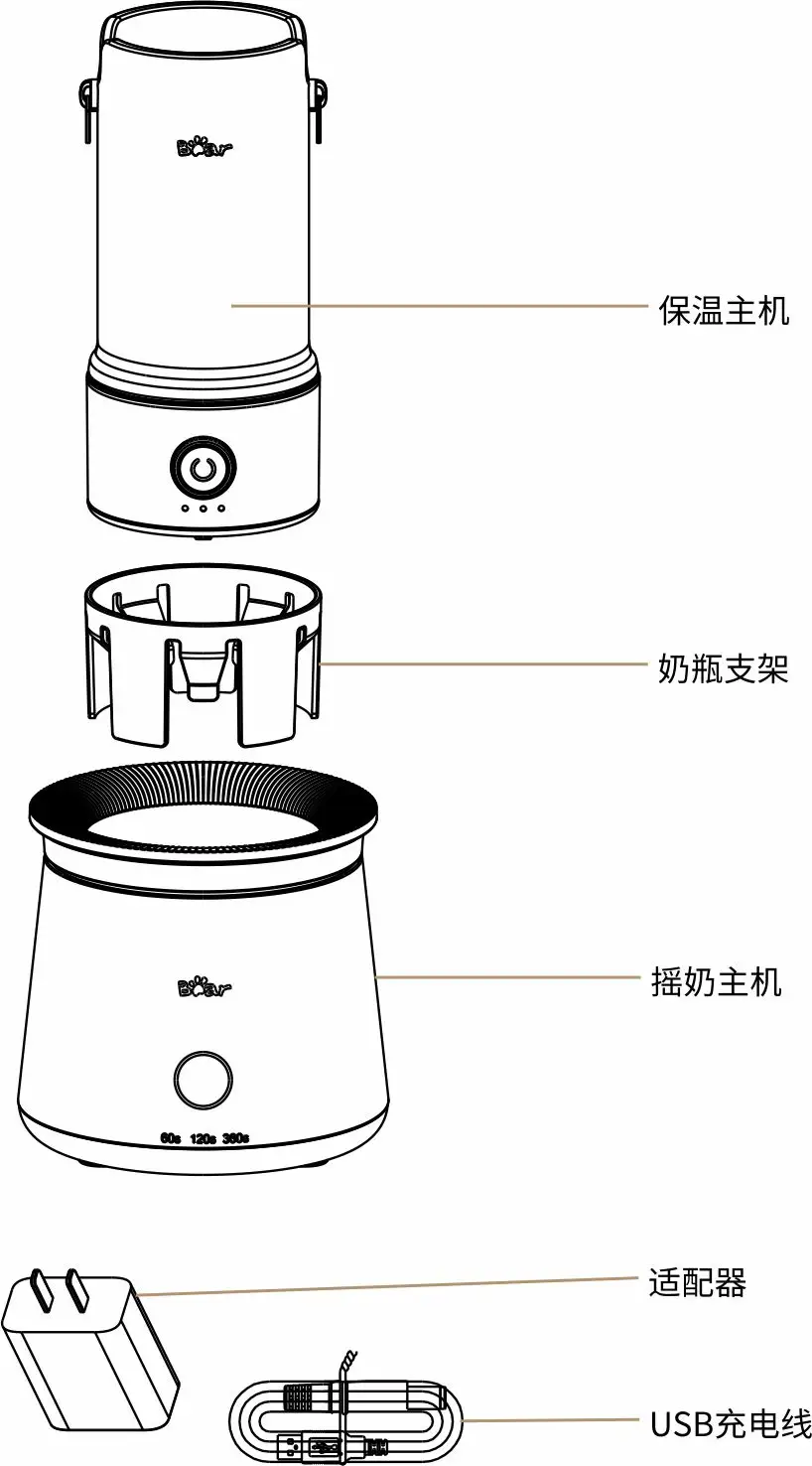 Bear

保温主机

奶瓶支架

Bear

摇奶主机

60s 120s 360s

适配器

USB充电线