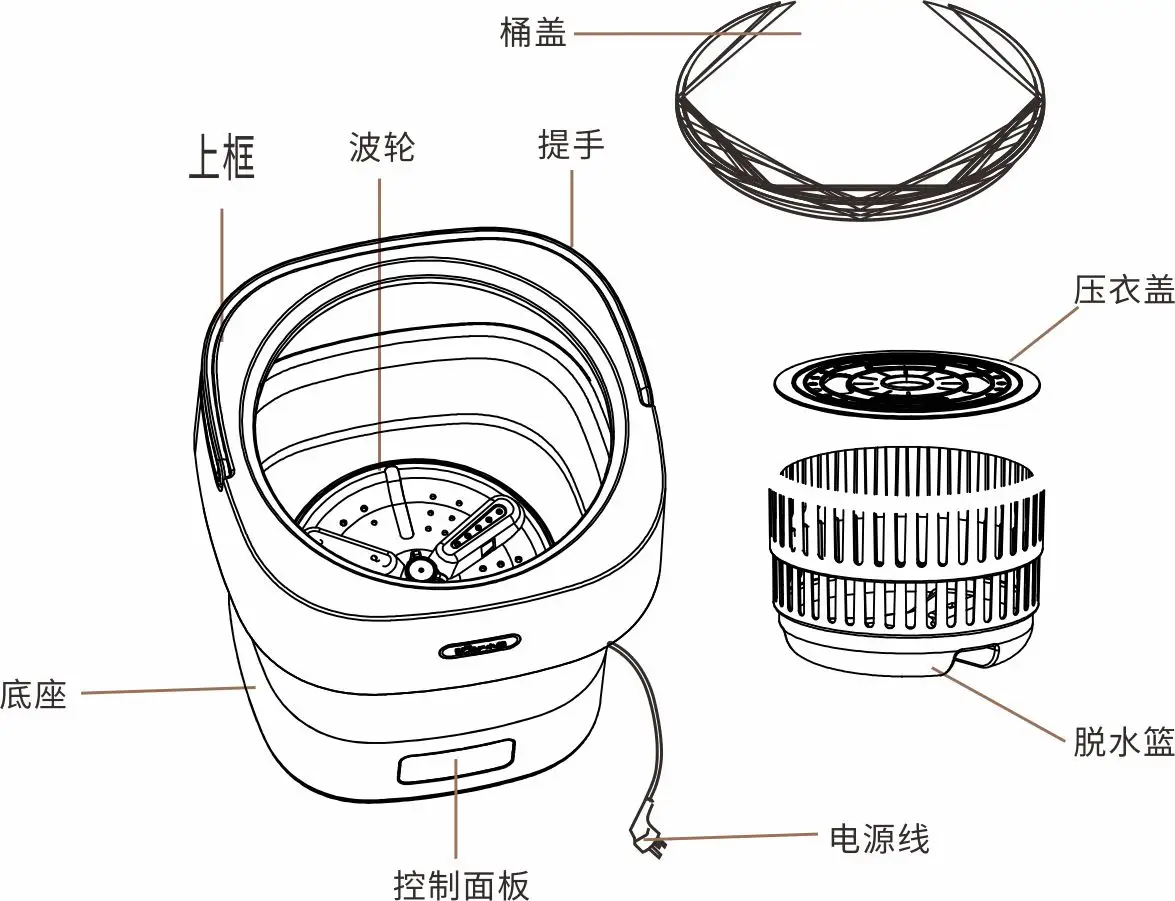 桶盖

上框

波轮

提手

压衣盖

底座

脱水篮

电源线

控制面板