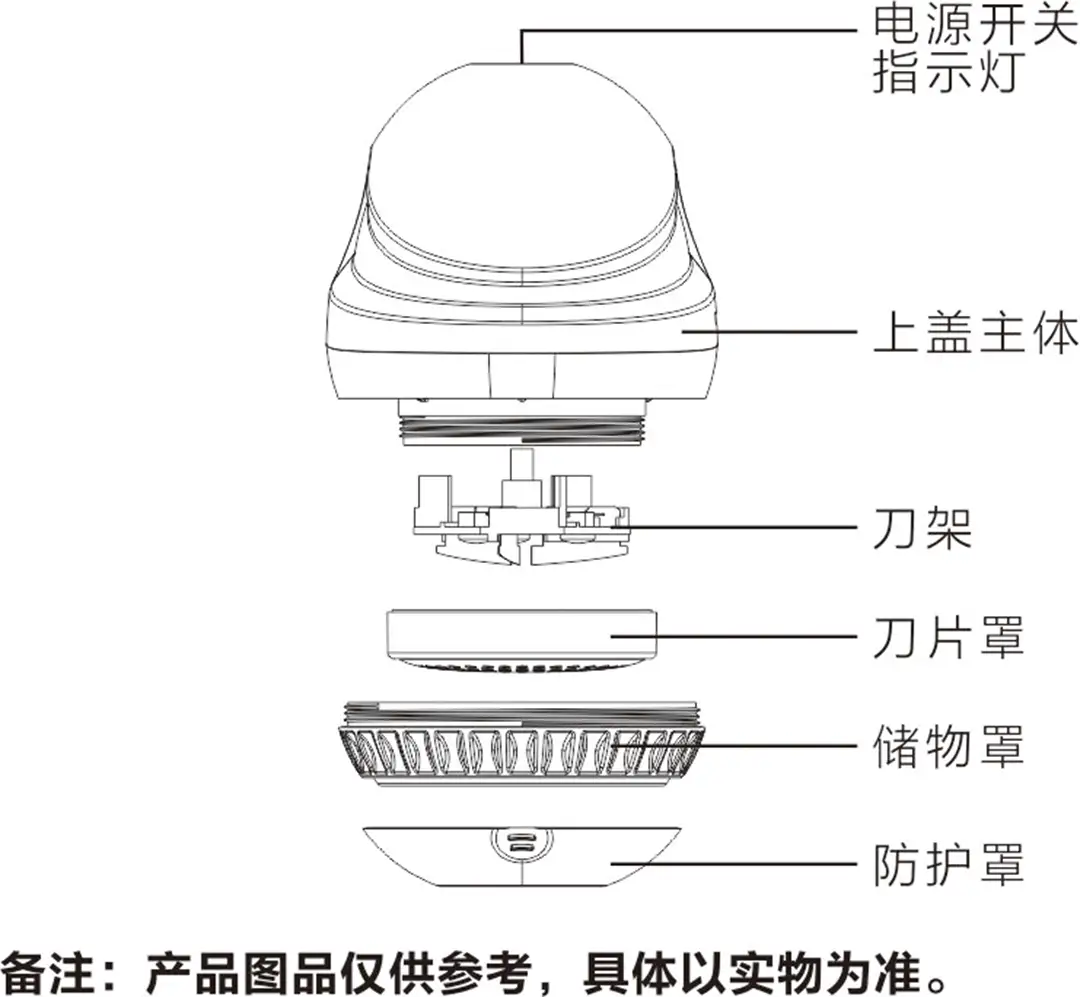 电源开关
指示灯

上盖主体

刀架

刀片罩

储物罩

防护罩

备注：产品图品仅供参考，具体以实物为准。