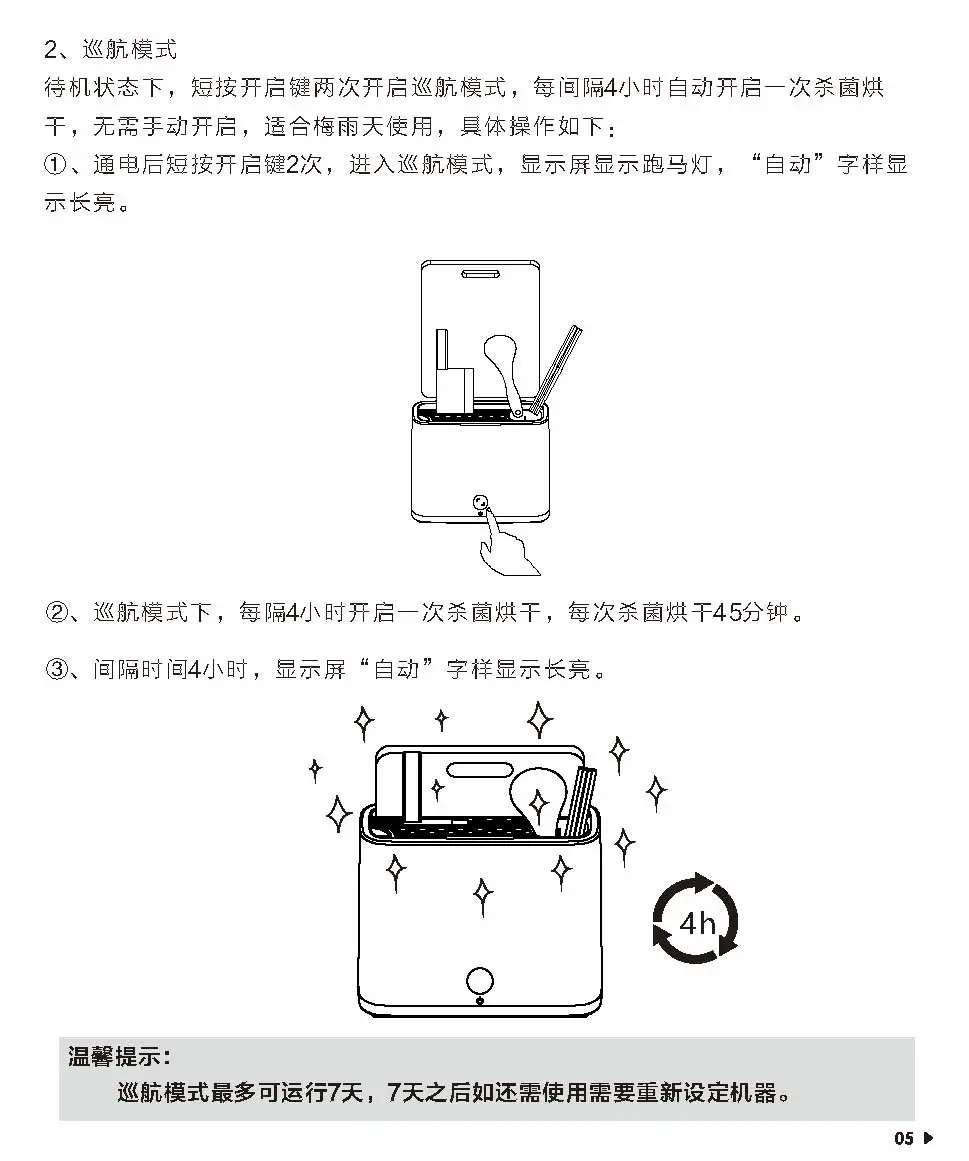 2、巡航模式
待机状态下，短按开启键两次开启巡航模式，每间隔4小时自动开启一次杀菌烘干，无需手动开启，适合梅雨天使用，具体操作如下：
①、通电后短按开启键2次，进入巡航模式，显示屏显示跑马灯，“自动”字样显示长亮。

②、巡航模式下，每隔4小时开启一次杀菌烘干，每次杀菌烘干45分钟。

③、间隔时间4小时，显示屏“自动”字样显示长亮。

4h

温馨提示：
巡航模式最多可运行7天，7天之后如还需使用需要重新设定机器。

05