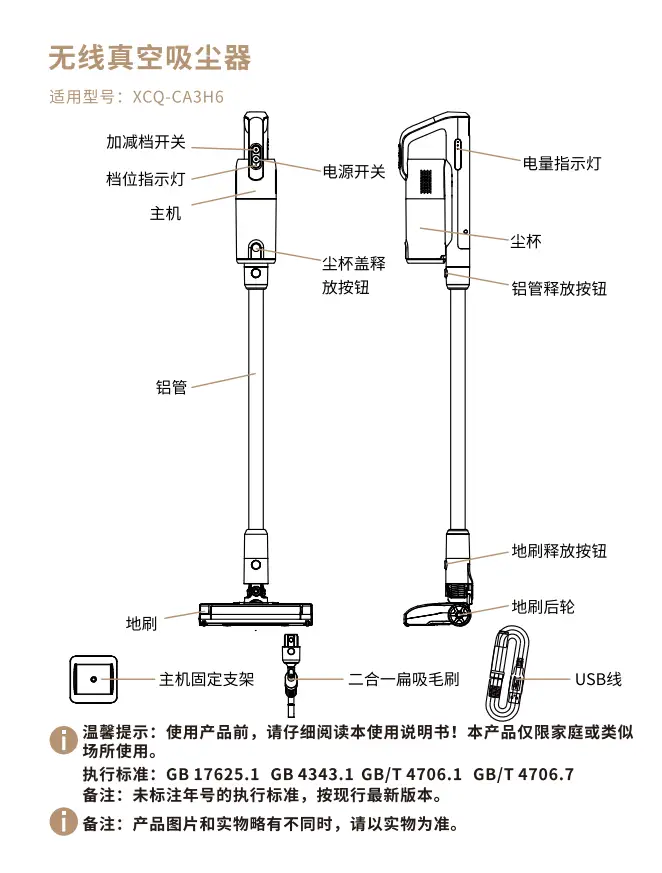 无线真空吸尘器

适用型号：XCQ-CA3H6

加减档开关
档位指示灯
主机
电源开关
尘杯盖释放按钮
铝管
电量指示灯
尘杯
铝管释放按钮
地刷释放按钮
地刷后轮
地刷
主机固定支架
二合一扁吸毛刷
USB线

温馨提示：使用产品前，请仔细阅读本使用说明书！本产品仅限家庭或类似场所使用。
执行标准：GB 17625.1 GB 4343.1 GB/T 4706.1 GB/T 4706.7
备注：未标注年号的执行标准，按现行最新版本。

备注：产品图片和实物略有不同时，请以实物为准。