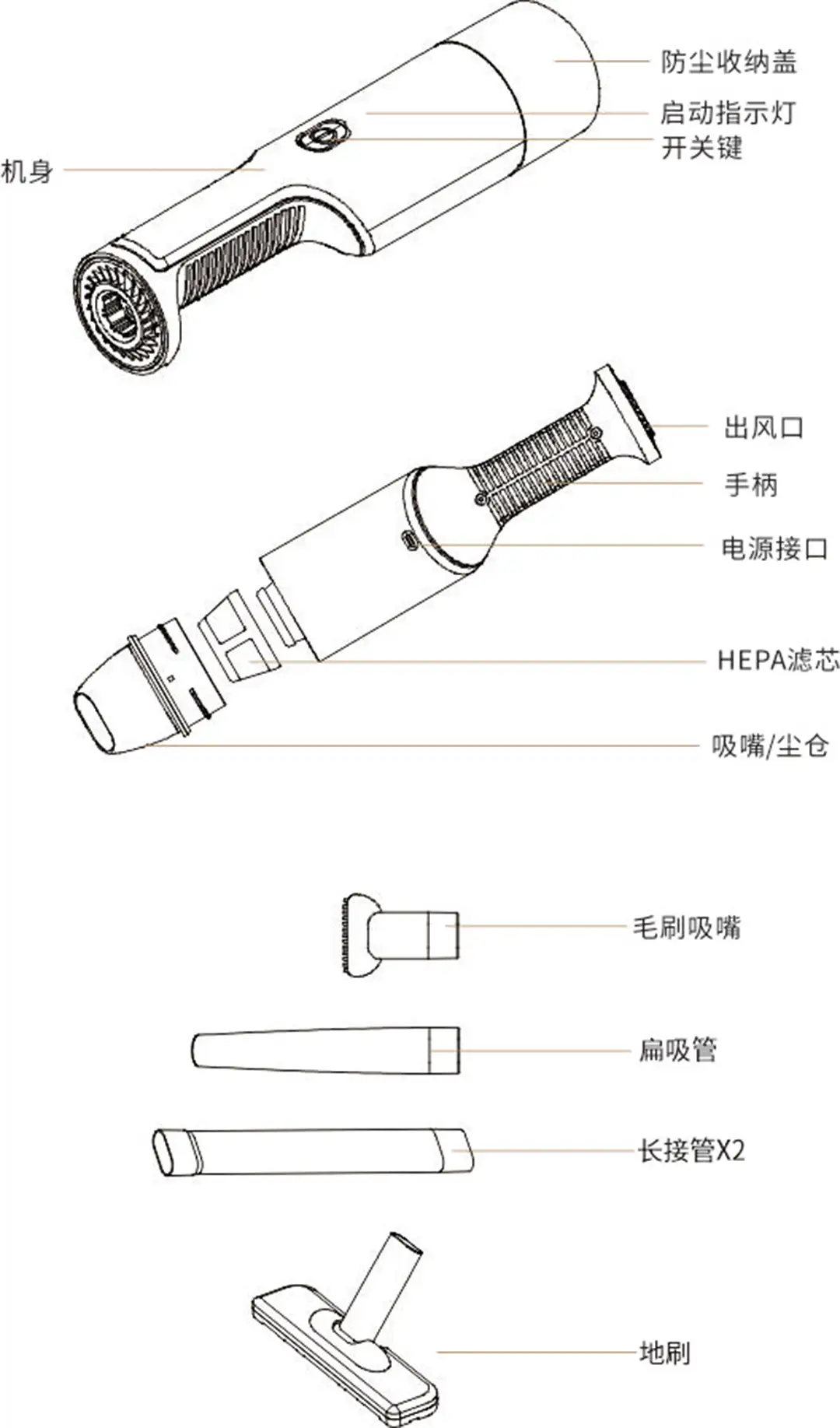 防尘收纳盖
启动指示灯
开关键
机身

出风口
手柄
电源接口
HEPA滤芯
吸嘴/尘仓

毛刷吸嘴
扁吸管
长接管X2
地刷