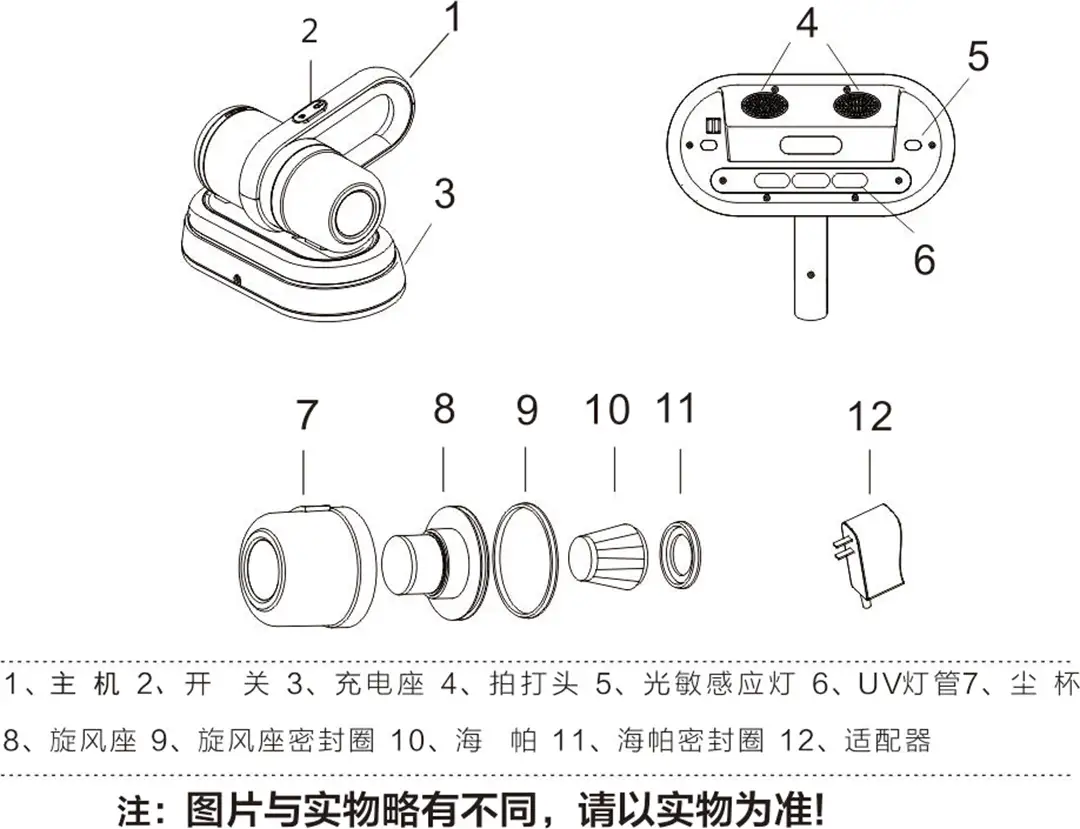 2
1
3
4
5
6
7
8
9
10
11
12

1、主 机 2、开 关 3、充电座 4、拍打头 5、光敏感应灯 6、UV灯管7、尘 杯
8、旋风座 9、旋风座密封圈 10、海 帕 11、海帕密封圈 12、适配器

注：图片与实物略有不同，请以实物为准!