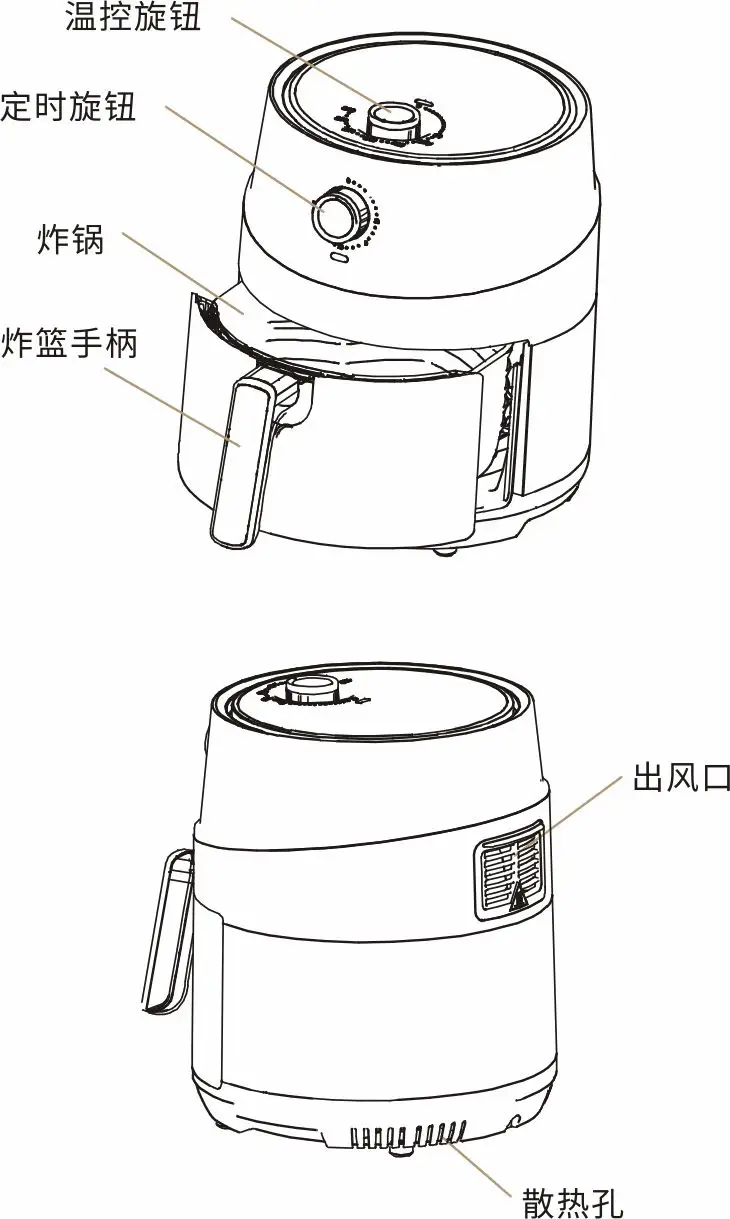 温控旋钮
定时旋钮
炸锅
炸篮手柄
出风口
散热孔