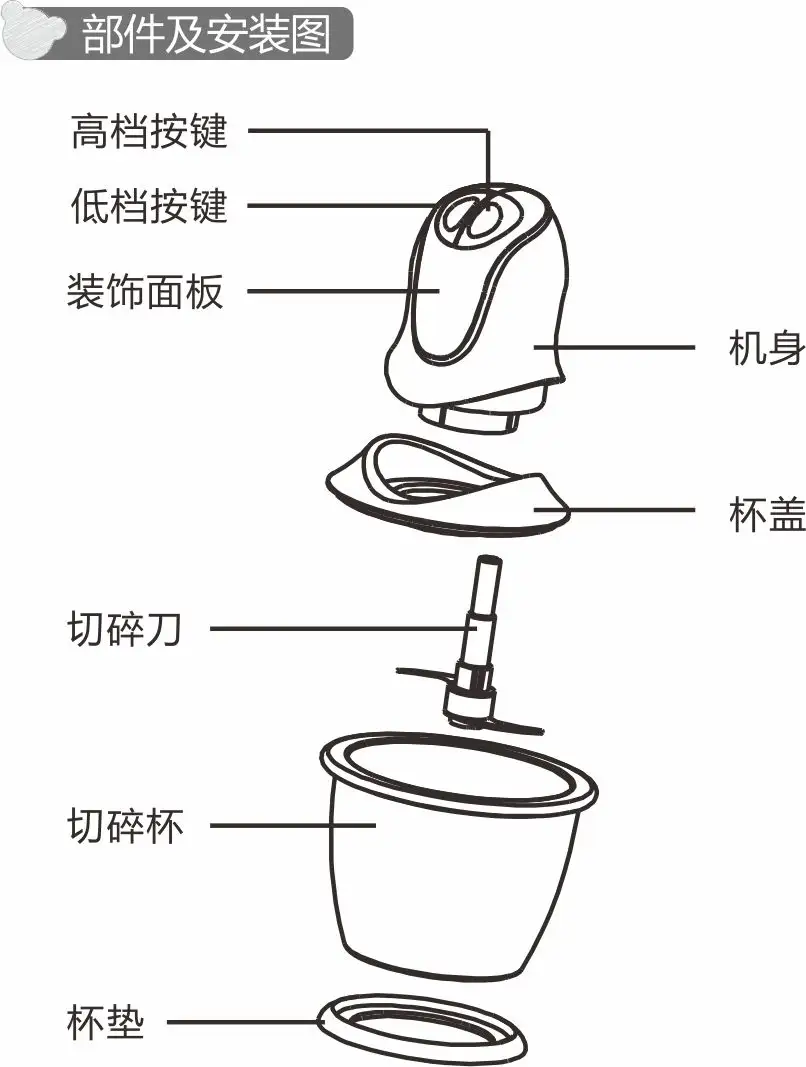 部件及安装图

高档按键
低档按键
装饰面板
机身
杯盖
切碎刀
切碎杯
杯垫