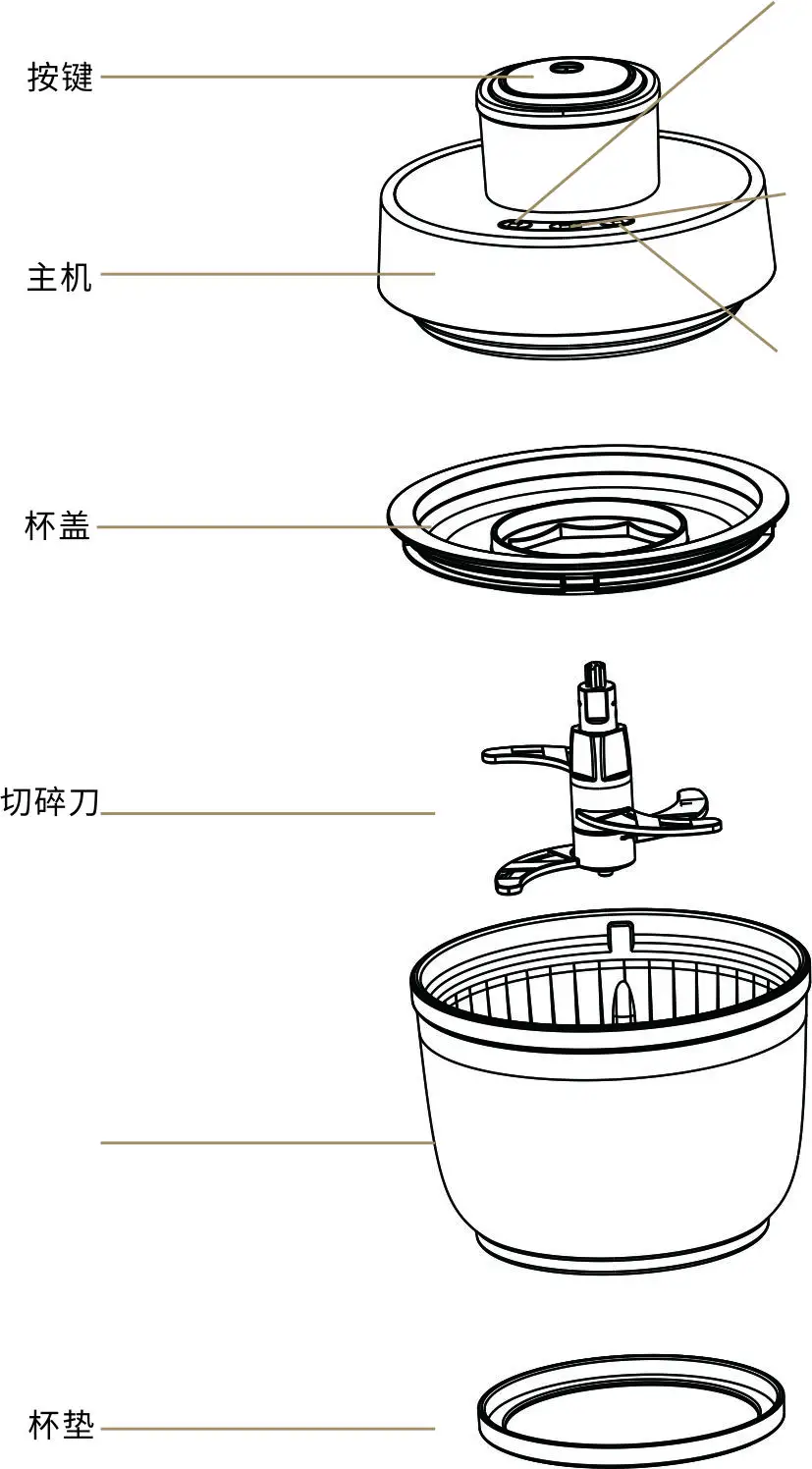 按键

主机

杯盖

切碎刀

杯垫