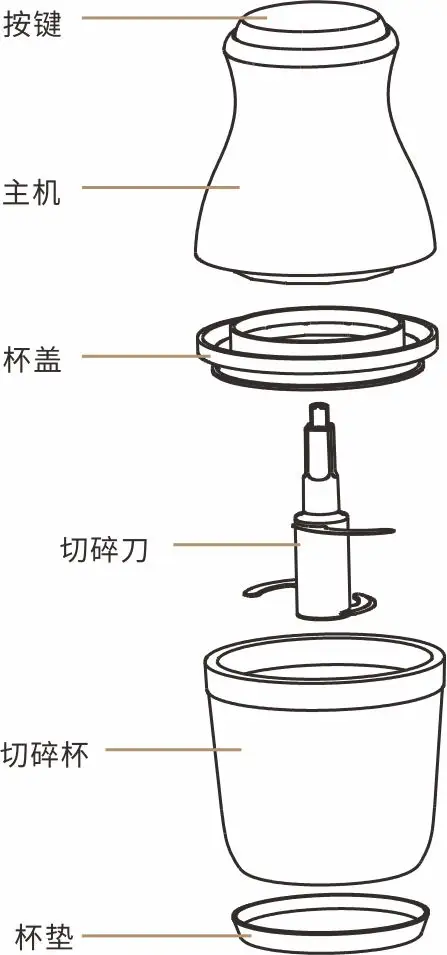 按键

主机

杯盖

切碎刀

切碎杯

杯垫