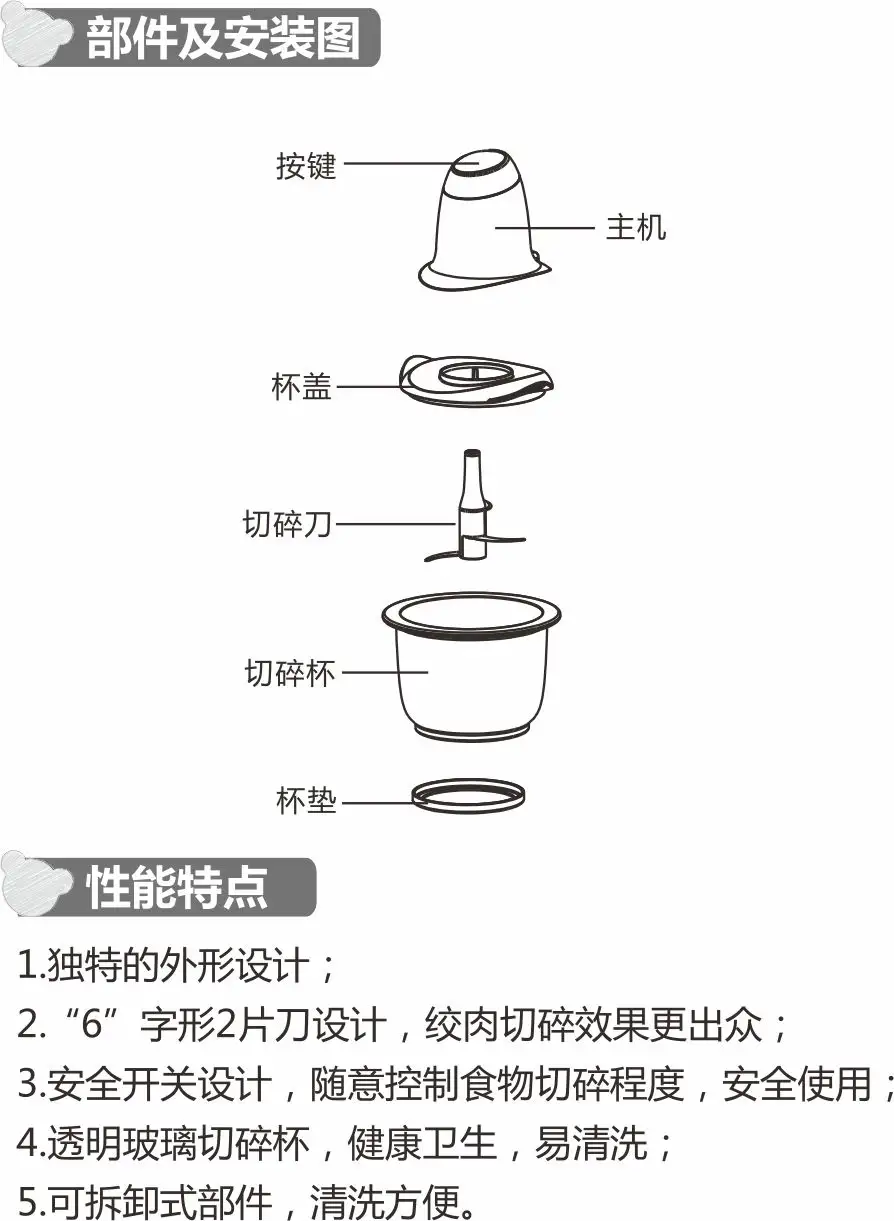 部件及安装图

按键

主机

杯盖

切碎刀

切碎杯

杯垫

性能特点

1.独特的外形设计；

2.“6”字形2片刀设计，绞肉切碎效果更出众；

3.安全开关设计，随意控制食物切碎程度，安全使用；

4.透明玻璃切碎杯，健康卫生，易清洗；

5.可拆卸式部件，清洗方便。