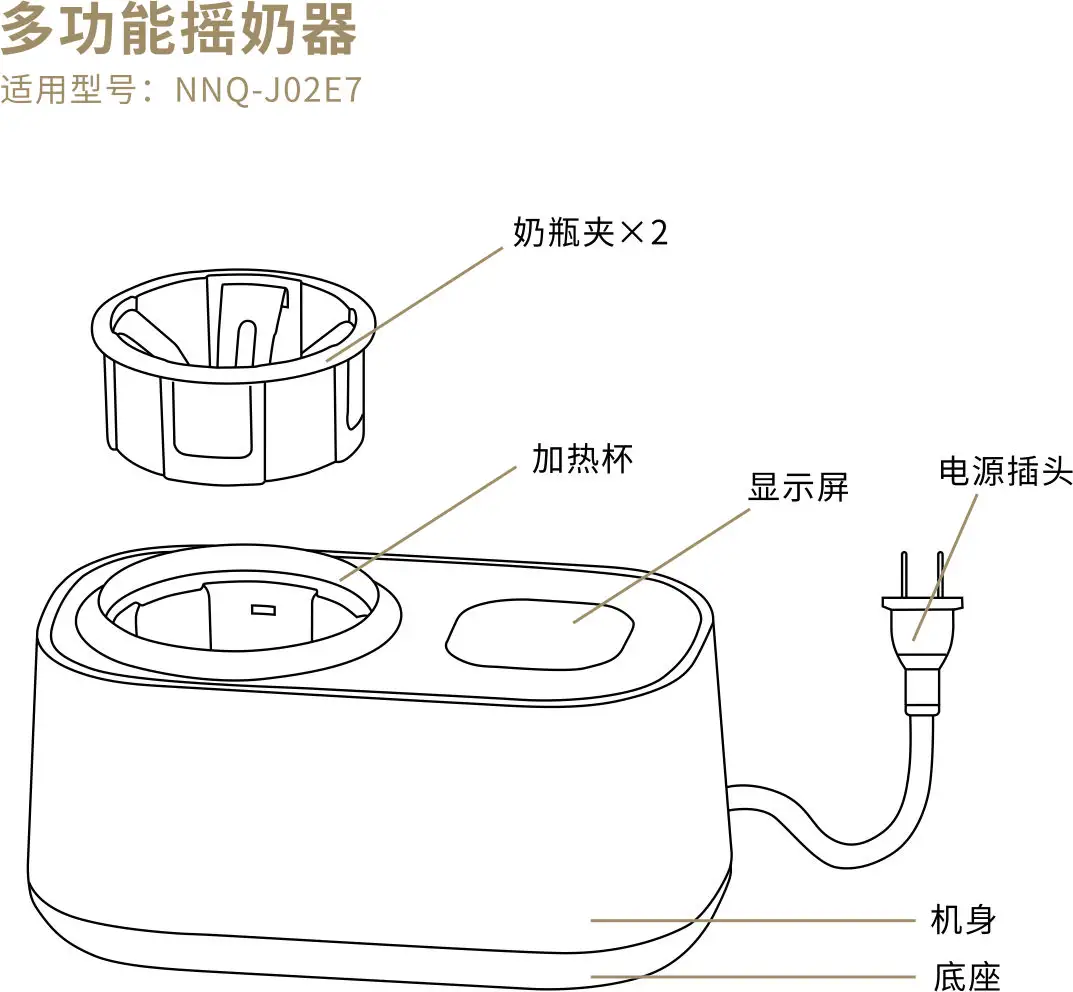 多功能摇奶器
适用型号：NNQ-J02E7

奶瓶夹×2

加热杯

显示屏

电源插头

机身

底座