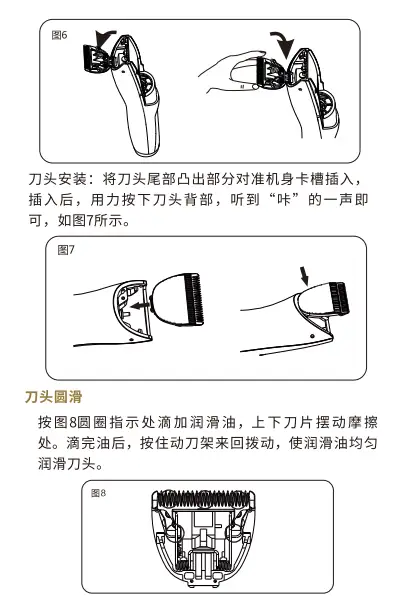 图6

刀头安装：将刀头尾部凸出部分对准机身卡槽插入，插入后，用力按下刀头背部，听到“咔”的一声即可，如图7所示。

图7

刀头圆滑

按图8圆圈指示处滴加润滑油，上下刀片摆动摩擦处。滴完油后，按住动刀架来回拨动，使润滑油均匀润滑刀头。

图8