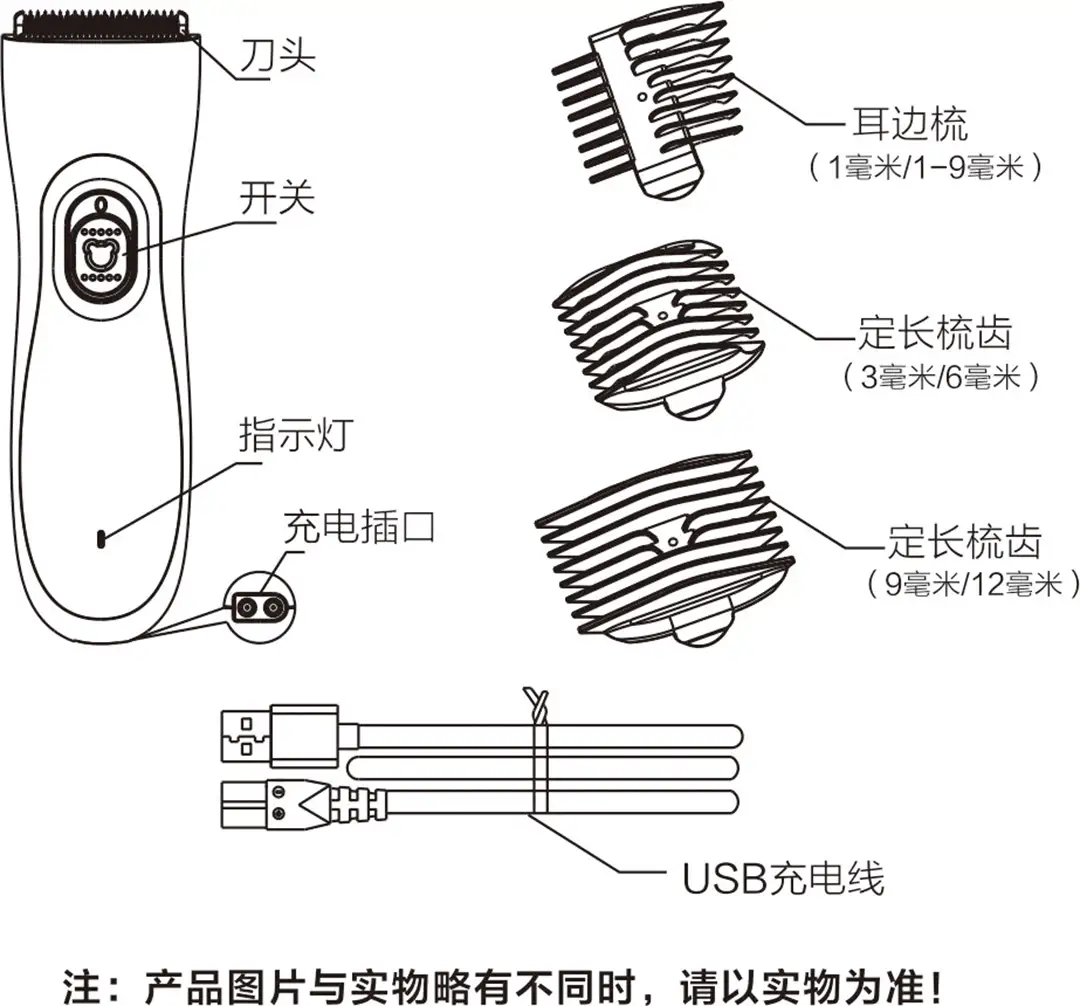 刀头

开关

指示灯

充电插口

耳边梳
（1毫米/1-9毫米）

定长梳齿
（3毫米/6毫米）

定长梳齿
（9毫米/12毫米）

USB充电线

注：产品图片与实物略有不同时，请以实物为准！