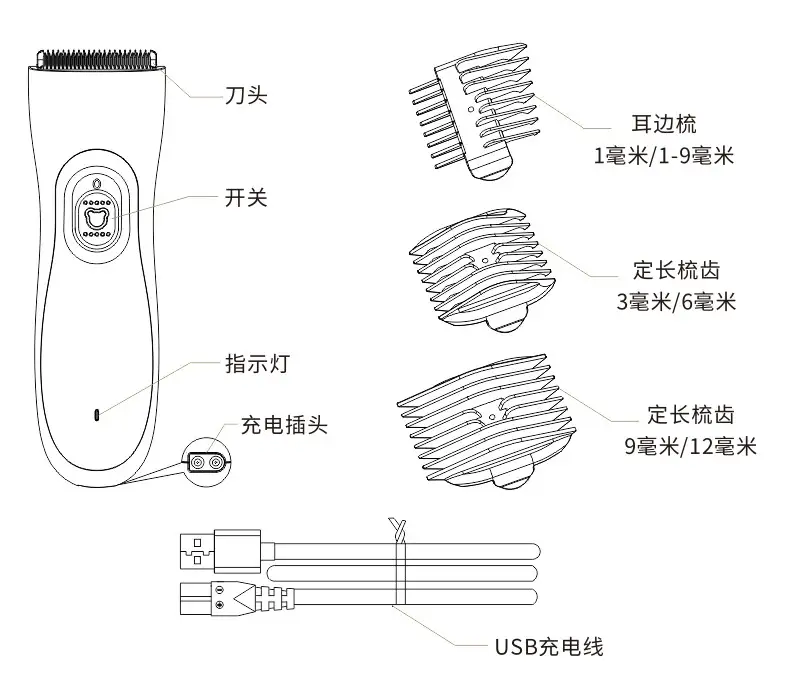 刀头

开关

指示灯

充电插头

耳边梳
1毫米/1-9毫米

定长梳齿
3毫米/6毫米

定长梳齿
9毫米/12毫米

USB充电线