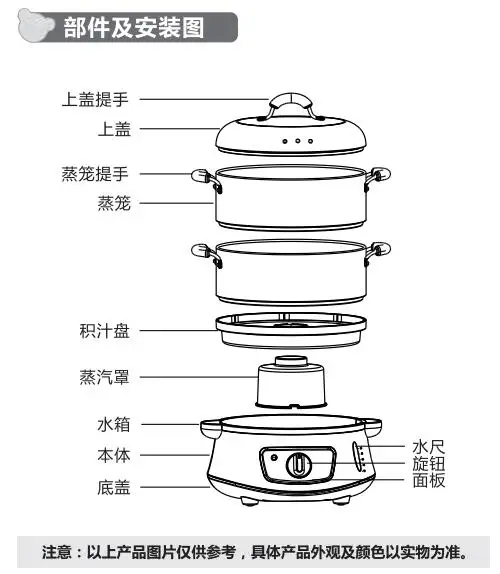 部件及安装图

上盖提手
上盖
蒸笼提手
蒸笼
积汁盘
蒸汽罩
水箱
本体
底盖
水尺
旋钮
面板

注意：以上产品图片仅供参考，具体产品外观及颜色以实物为准。