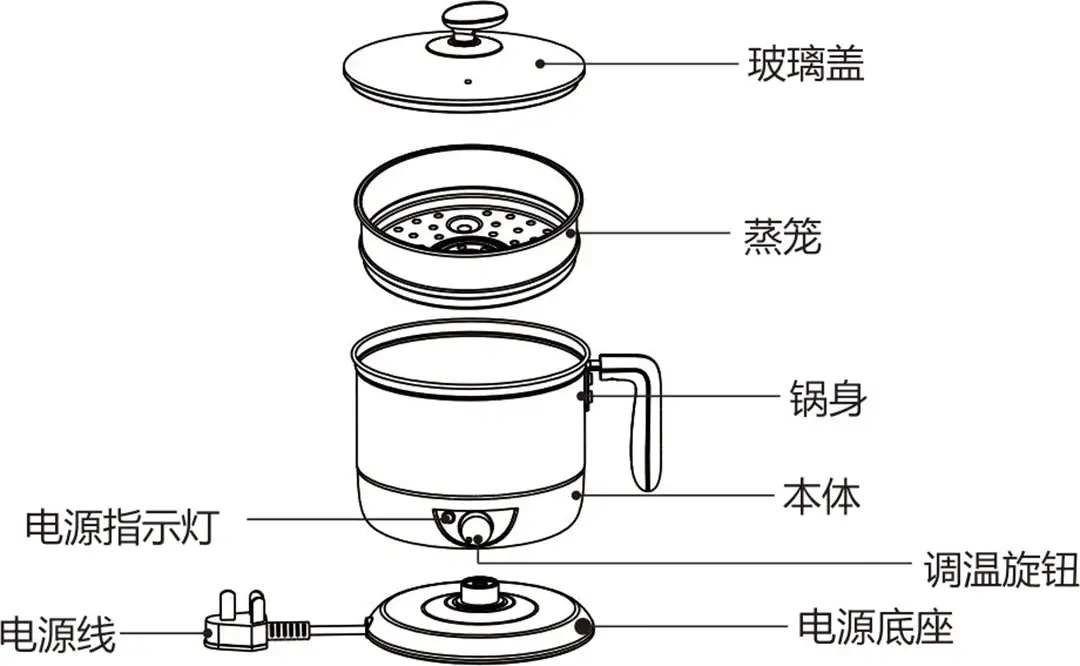 玻璃盖

蒸笼

锅身

本体

电源指示灯

调温旋钮

电源线

电源底座