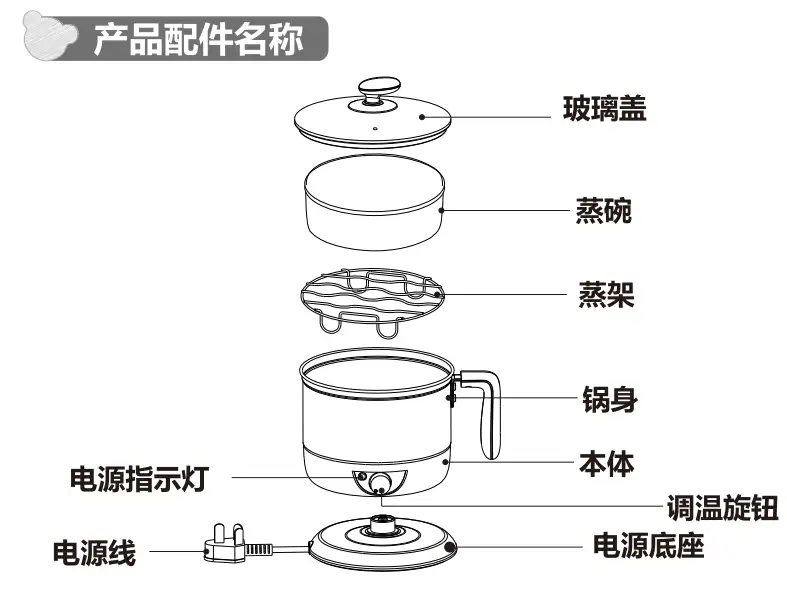 产品配件名称

玻璃盖
蒸碗
蒸架
锅身
本体
电源指示灯
调温旋钮
电源线
电源底座