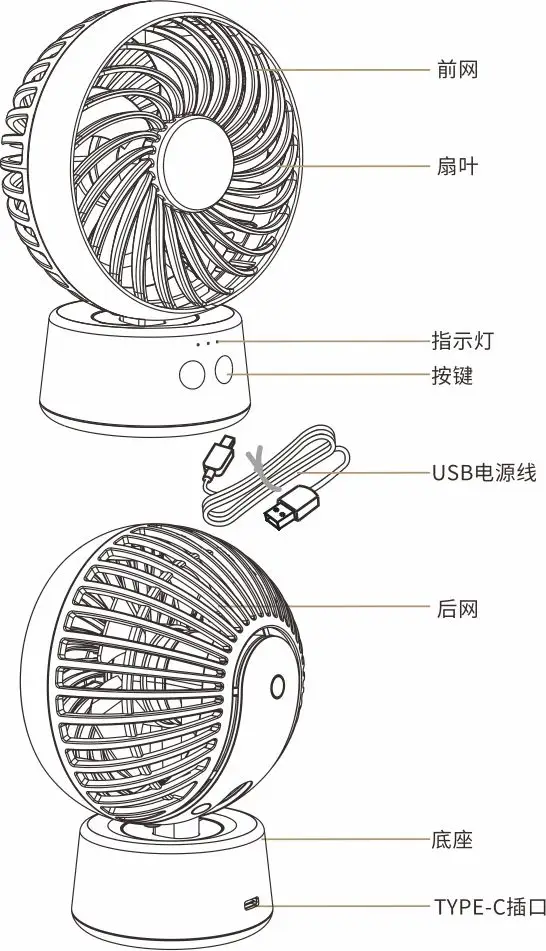 前网

扇叶

指示灯

按键

USB电源线

后网

底座

TYPE-C插口