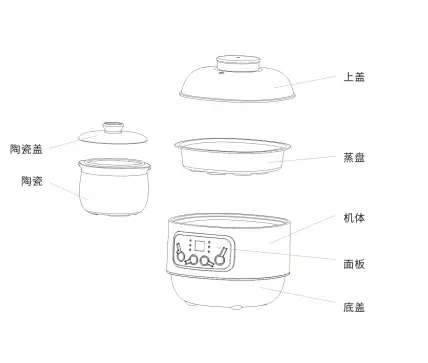 上盖

陶瓷盖

蒸盘

陶瓷

机体

面板

底盖