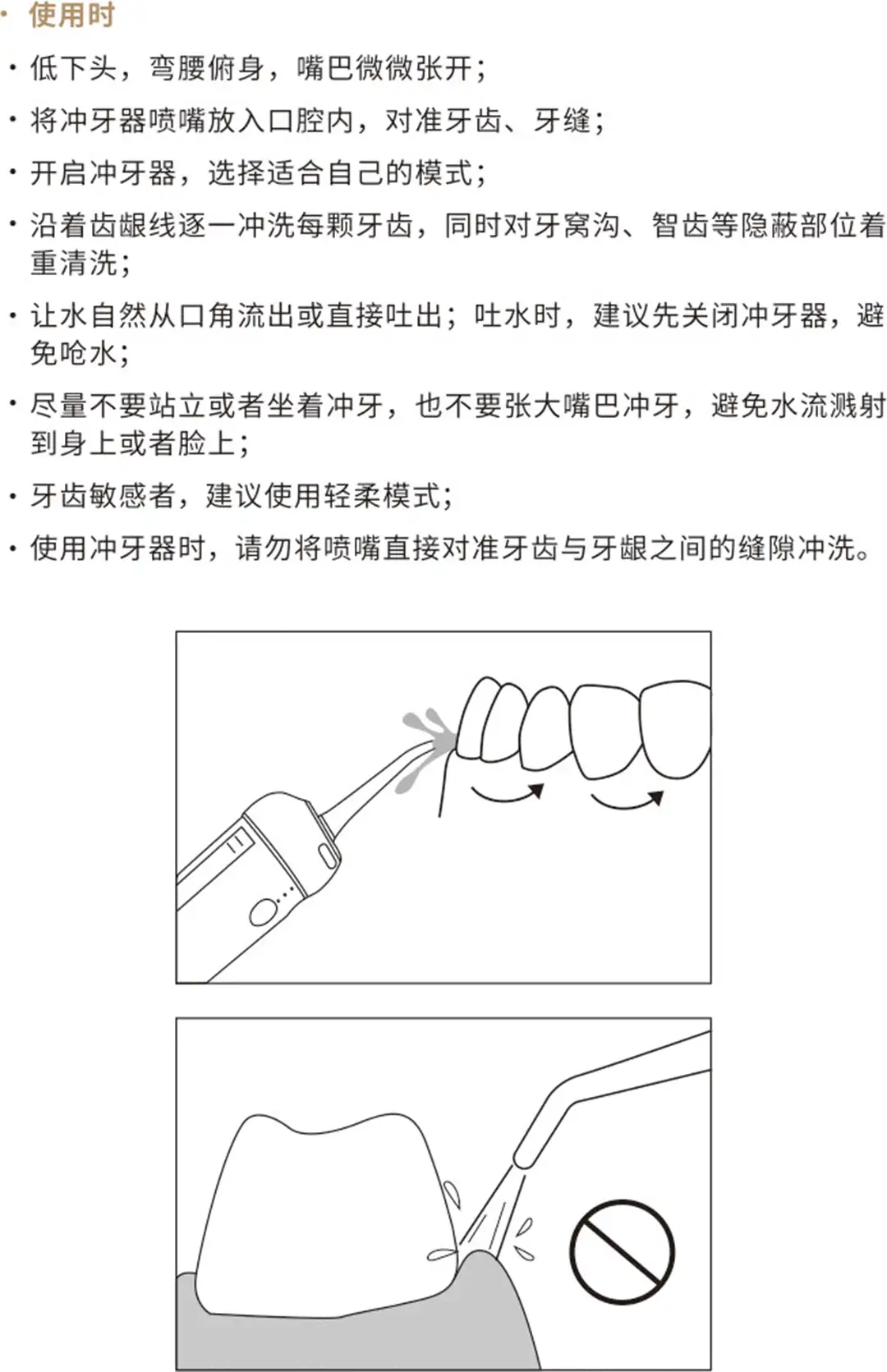 · 使用时

· 低下头，弯腰俯身，嘴巴微微张开；

· 将冲牙器喷嘴放入口腔内，对准牙齿、牙缝；

· 开启冲牙器，选择适合自己的模式；

· 沿着齿龈线逐一冲洗每颗牙齿，同时对牙窝沟、智齿等隐蔽部位着重清洗；

· 让水自然从口角流出或直接吐出；吐水时，建议先关闭冲牙器，避免呛水；

· 尽量不要站立或者坐着冲牙，也不要张大嘴巴冲牙，避免水流溅射到身上或者脸上；

· 牙齿敏感者，建议使用轻柔模式；

· 使用冲牙器时，请勿将喷嘴直接对准牙齿与牙龈之间的缝隙冲洗。