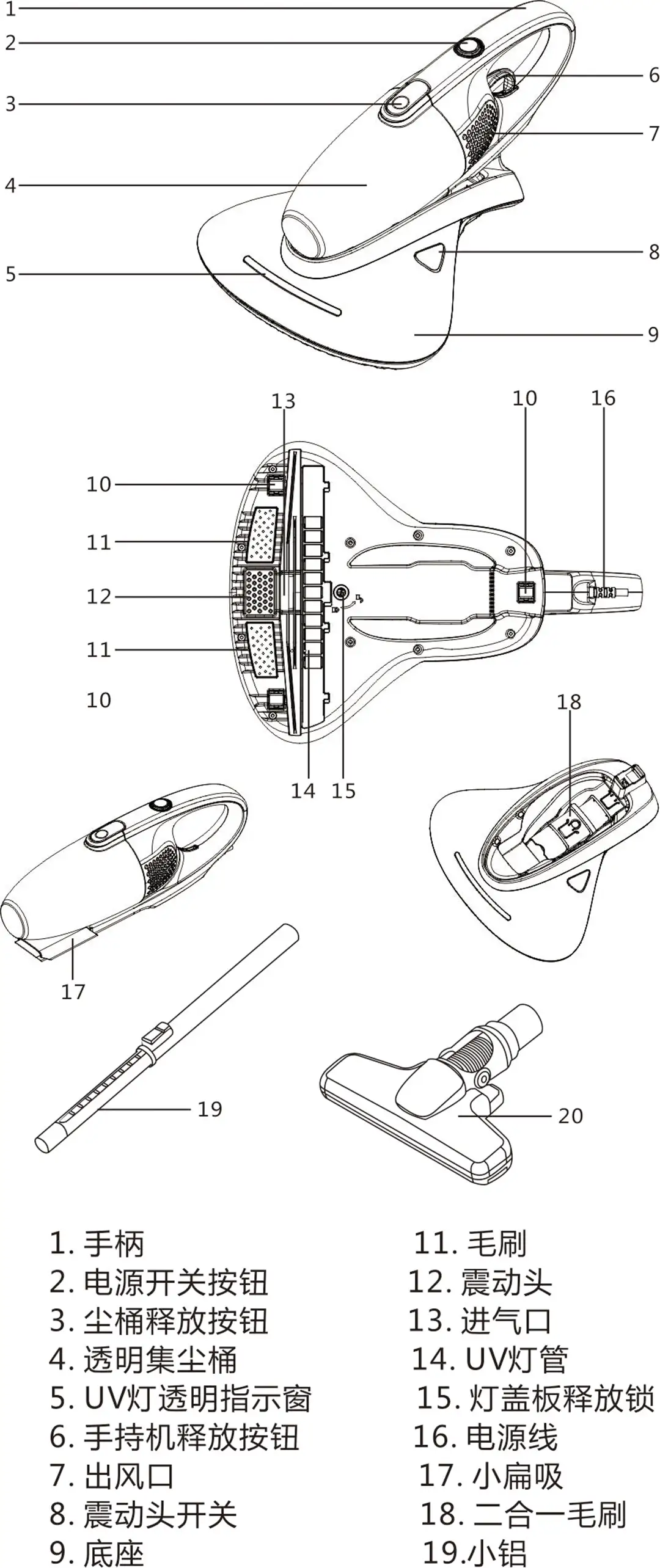 1
2
3
4
5
6
7
8
9

13
10
16
10
11
12
11
10
14
15

18

17

19
20

1. 手柄
2. 电源开关按钮
3. 尘桶释放按钮
4. 透明集尘桶
5. UV灯透明指示窗
6. 手持机释放按钮
7. 出风口
8. 震动头开关
9. 底座

11. 毛刷
12. 震动头
13. 进气口
14. UV灯管
15. 灯盖板释放锁
16. 电源线
17. 小扁吸
18. 二合一毛刷
19.小铝