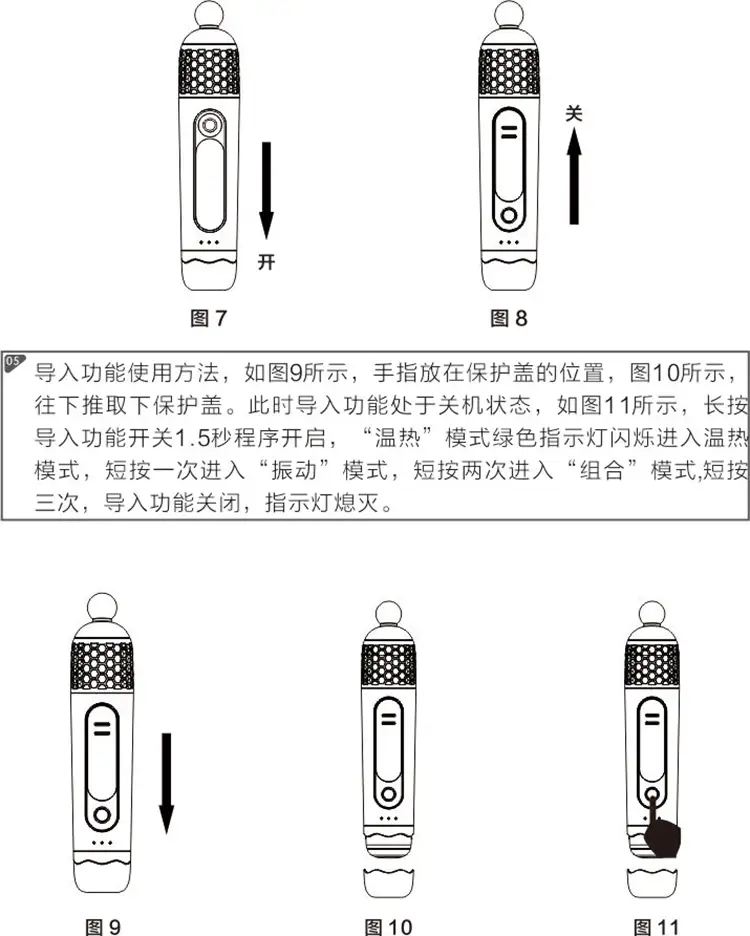 开

图 7

关

图 8

05

导入功能使用方法，如图9所示，手指放在保护盖的位置，图10所示，往下推取下保护盖。此时导入功能处于关机状态，如图11所示，长按导入功能开关1.5秒程序开启，“温热”模式绿色指示灯闪烁进入温热模式，短按一次进入“振动”模式，短按两次进入“组合”模式,短按三次，导入功能关闭，指示灯熄灭。

图 9

图 10

图 11