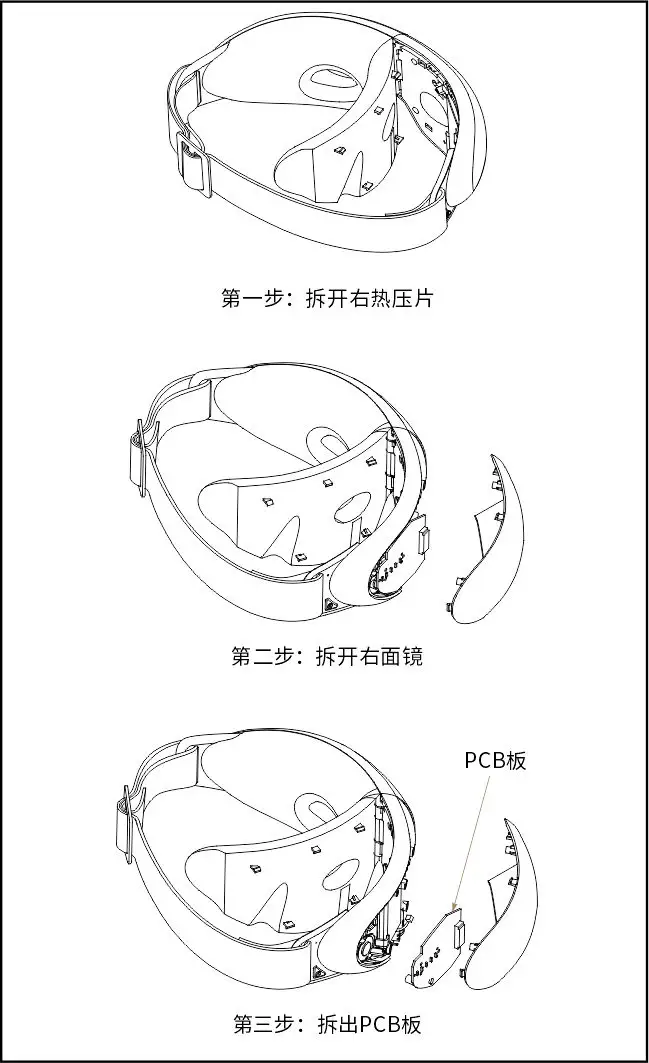 第一步：拆开右热压片

第二步：拆开右面镜

PCB板

第三步：拆出PCB板