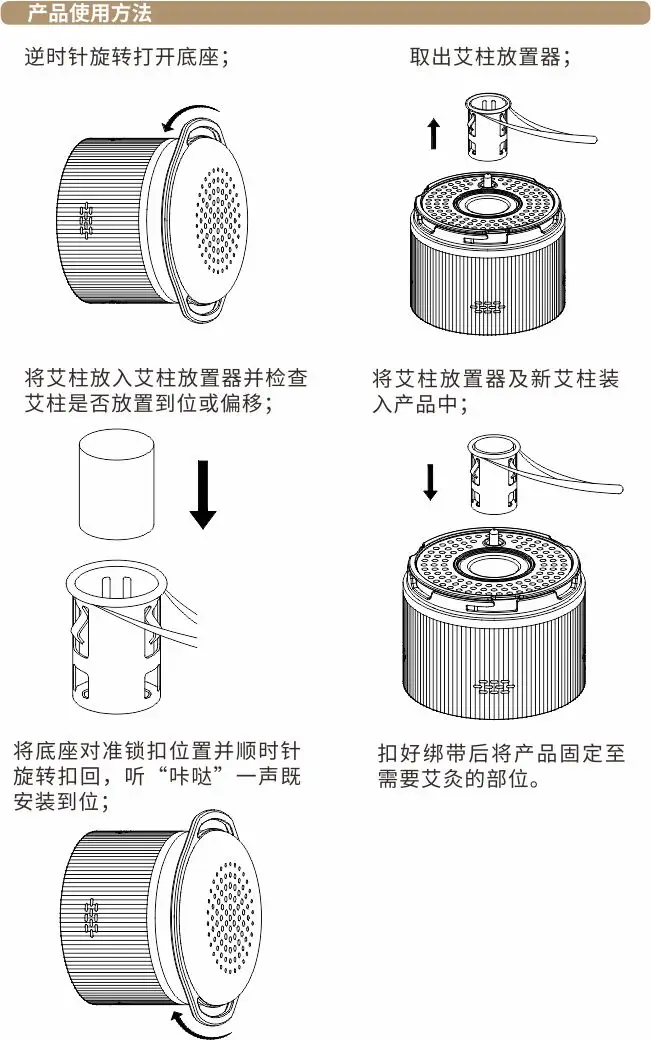 产品使用方法

逆时针旋转打开底座；

取出艾柱放置器；

将艾柱放入艾柱放置器并检查艾柱是否放置到位或偏移；

将艾柱放置器及新艾柱装入产品中；

将底座对准锁扣位置并顺时针旋转扣回，听“咔哒”一声既安装到位；

扣好绑带后将产品固定至需要艾灸的部位。